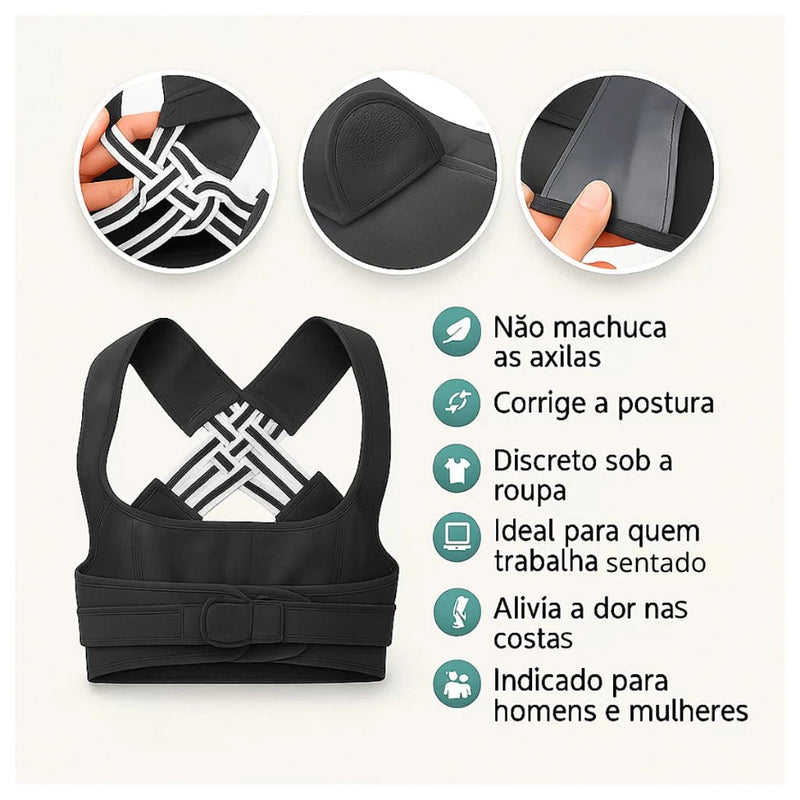 Não machuca as axilas

Corrige a postura

Discreto sob a roupa

Ideal para quem trabalha sentado

Alivia a dor nas costas

Indicado para homens e mulheres